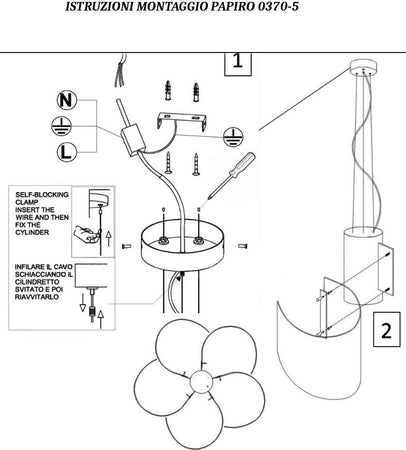 ISTRUZIONI MONTAGGIO PAPIRO 0370-5

1

N

L

SELF-BLOCKING CLAMP INSERT THE WIRE AND THEN FIX THE CYLINDER

INFILARE IL CAVO SCHIACCIANDO IL CILINDRETTO SVITATO E POI RIAVVITARLO

2