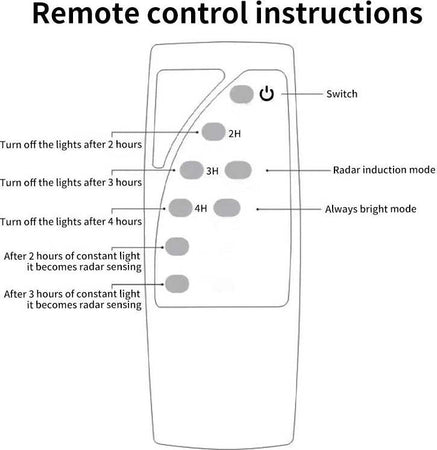 Remote control instructions

Switch

2H

Turn off the lights after 2 hours

3H

Radar induction mode

Turn off the lights after 3 hours

4H

Always bright mode

Turn off the lights after 4 hours

After 2 hours of constant light it becomes radar sensing

After 3 hours of constant light it becomes radar sensing