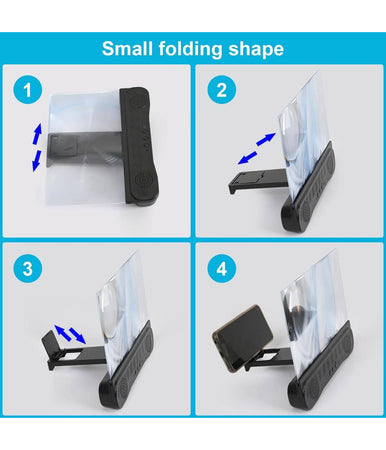 Small folding shape

1

2

3

4