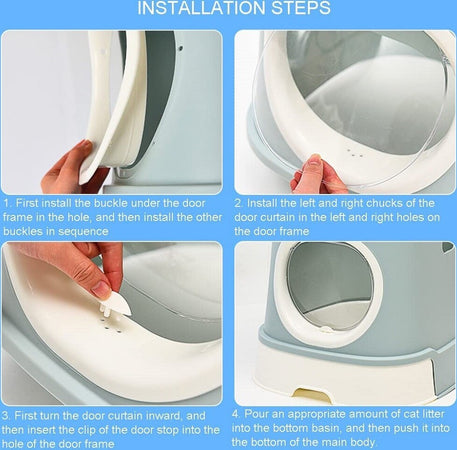 INSTALLATION STEPS

1. First install the buckle under the door frame in the hole, and then install the other buckles in sequence

2. Install the left and right chucks of the door curtain in the left and right holes on the door frame

3. First turn the door curtain inward, and then insert the clip of the door stop into the hole of the door frame

4. Pour an appropriate amount of cat litter into the bottom basin, and then push it into the bottom of the main body