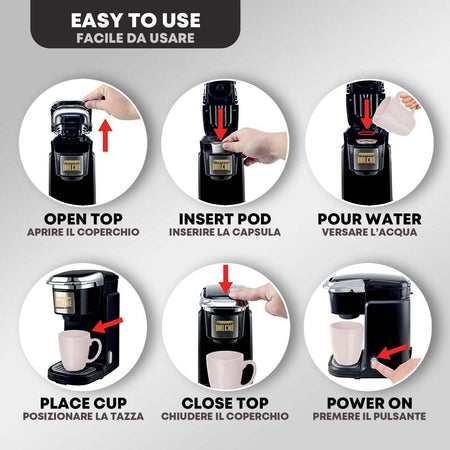 EASY TO USE
FACILE DA USARE

OPEN TOP
APRIRE IL COPERCHIO

INSERT POD
INSERIRE LA CAPSULA

POUR WATER
VERSARE L'ACQUA

PLACE CUP
POSIZIONARE LA TAZZA

CLOSE TOP
CHIUDERE IL COPERCHIO

POWER ON
PREMERE IL PULSANTE