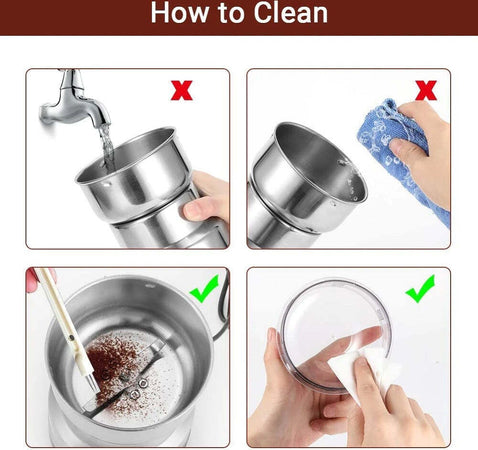 How to Clean