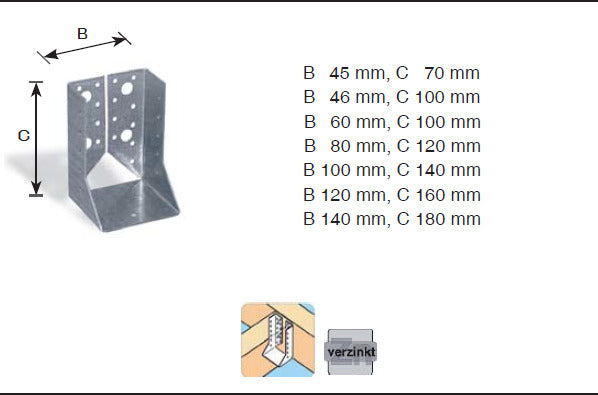 B

C

B 45 mm, C 70 mm
B 46 mm, C 100 mm
B 60 mm, C 100 mm
B 80 mm, C 120 mm
B 100 mm, C 140 mm
B 120 mm, C 160 mm
B 140 mm, C 180 mm

verzinkt