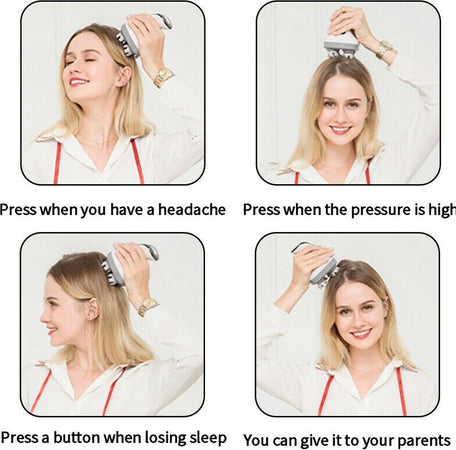 Press when you have a headache

Press when the pressure is high

Press a button when losing sleep

You can give it to your parents