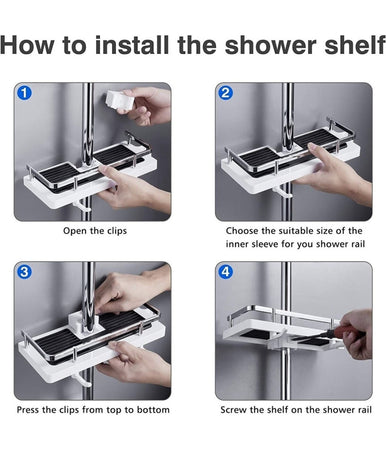 How to install the shower shelf

1

Open the clips

2

Choose the suitable size of the inner sleeve for you shower rail

3

Press the clips from top to bottom

4

Screw the shelf on the shower rail