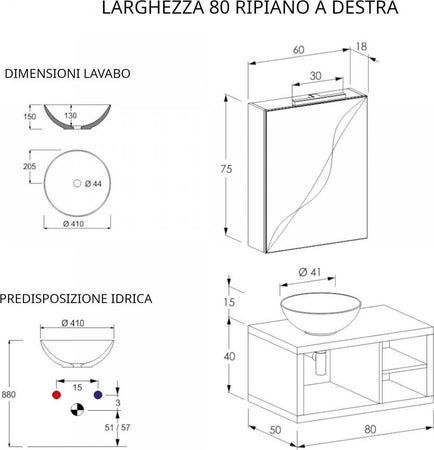 LARGHEZZA 80 RIPIANO A DESTRA

DIMENSIONI LAVABO

150
130
205
Ø 44
Ø 410

PREDISPOSIZIONE IDRICA

Ø 410
880
15
3
51 / 57

60
18
30
75

Ø 41
15
40
50
80