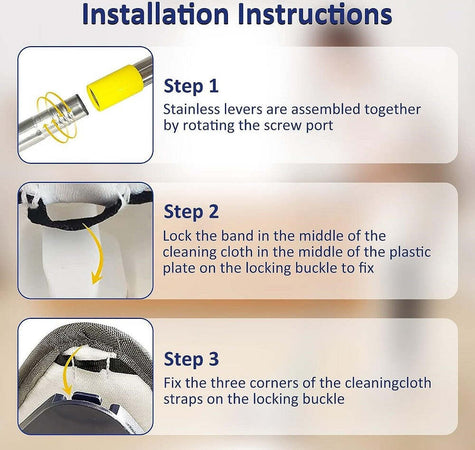 Installation Instructions

Step 1
Stainless levers are assembled together by rotating the screw port

Step 2
Lock the band in the middle of the cleaning cloth in the middle of the plastic plate on the locking buckle to fix

Step 3
Fix the three corners of the cleaningcloth straps on the locking buckle