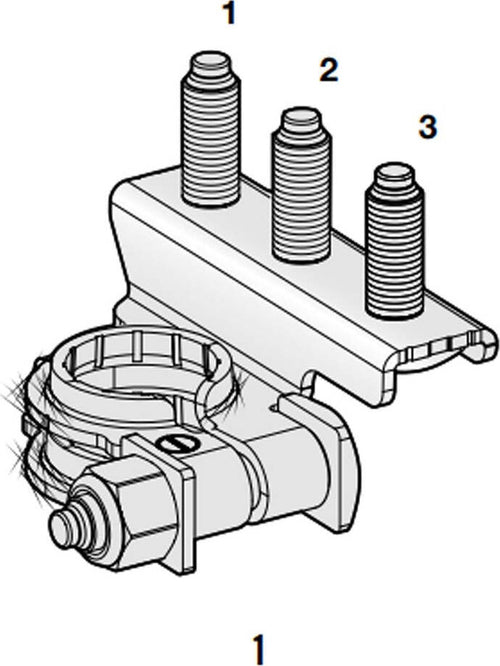 1
2
3
1