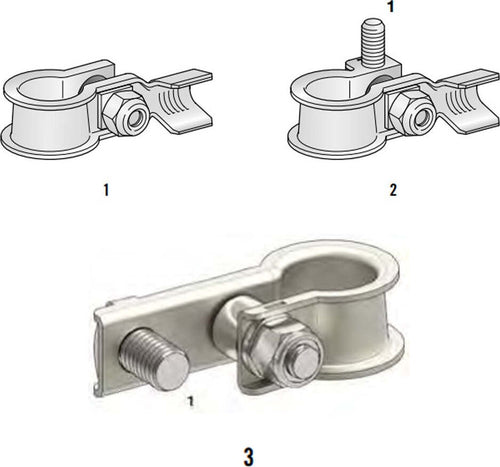 1

1

2

1

3