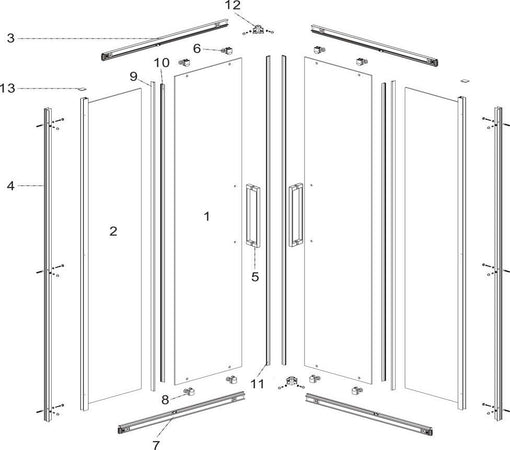 12
3
6
10
9
13
4
2
1
5
11
8
7