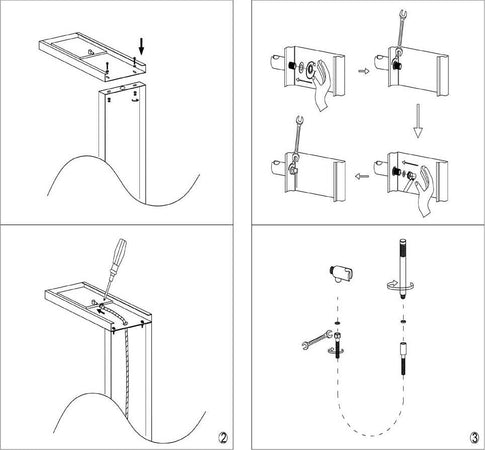 ②

③