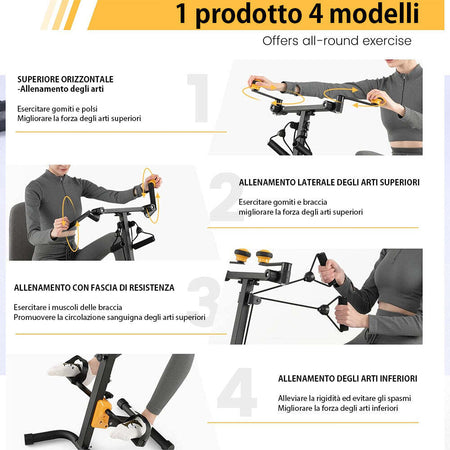 1 prodotto 4 modelli
Offers all-round exercise

1

SUPERIORE ORIZZONTALE
-Allenamento degli arti

Esercitare gomiti e polsi
Migliorare la forza degli arti superiori

2

ALLENAMENTO LATERALE DEGLI ARTI SUPERIORI

Esercitare gomiti e braccia
migliorare la forza degli arti superiori

3

ALLENAMENTO CON FASCIA DI RESISTENZA

Esercitare i muscoli delle braccia
Promuovere la circolazione sanguigna degli arti superiori

4

ALLENAMENTO DEGLI ARTI INFERIORI

Alleviare la rigidità ed evitare gli spasmi
Migliorare la forza degli arti inferiori