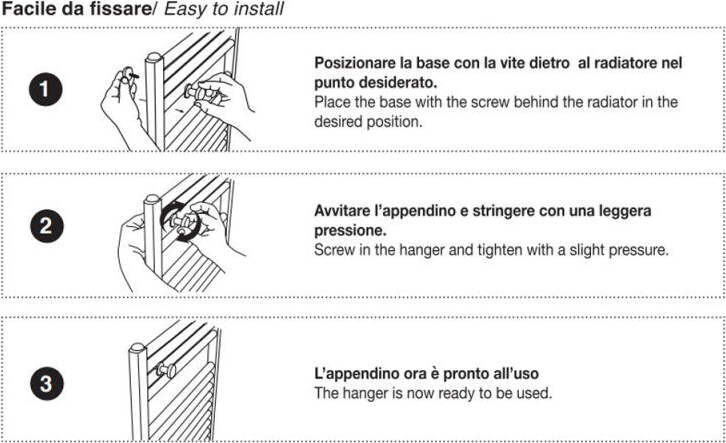 Facile da fissare/ Easy to install

1

Posizionare la base con la vite dietro al radiatore nel punto desiderato.
Place the base with the screw behind the radiator in the desired position.

2

Avvitare l'appendino e stringere con una leggera pressione.
Screw in the hanger and tighten with a slight pressure.

3

L'appendino ora è pronto all'uso
The hanger is now ready to be used.