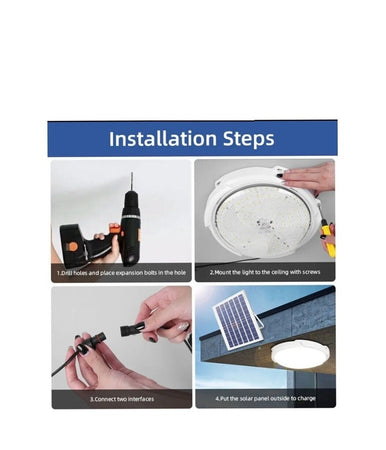 Installation Steps

1.Drill holes and place expansion bolts in the hole

2.Mount the light to the ceiling with screws

3.Connect two interfaces

4.Put the solar panel outside to charge