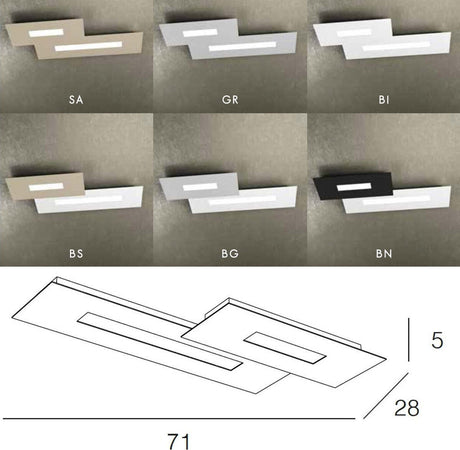 SA

GR

BI

BS

BG

BN

5

28

71