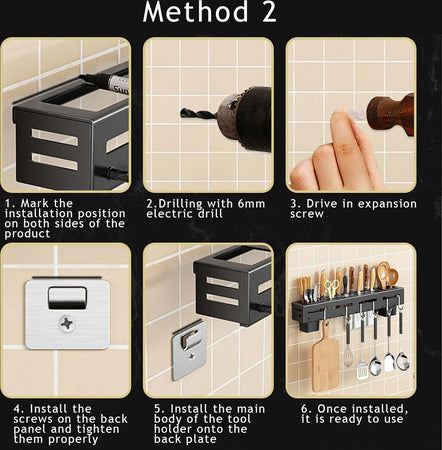 Method 2

Sun

1. Mark the installation position on both sides of the product

2.Drilling with 6mm electric drill

3. Drive in expansion screw

4. Install the screws on the back panel and tighten them properly

5. Install the main body of the tool holder onto the back plate

6. Once installed, it is ready to use