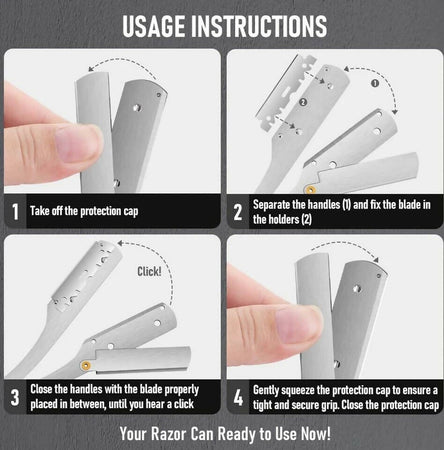 USAGE INSTRUCTIONS

1 Take off the protection cap

1

2

2 Separate the handles (1) and fix the blade in the holders (2)

Click!

3 Close the handles with the blade properly placed in between, until you hear a click

4 Gently squeeze the protection cap to ensure a tight and secure grip. Close the protection cap

Your Razor Can Ready to Use Now!