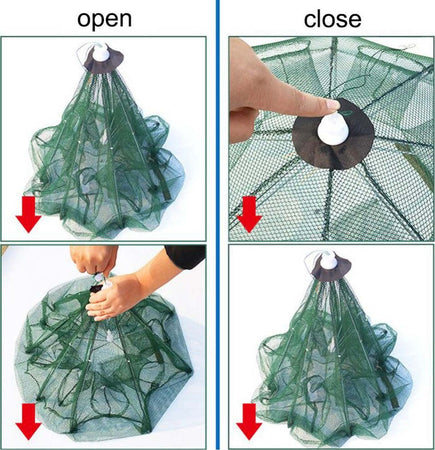 open

close