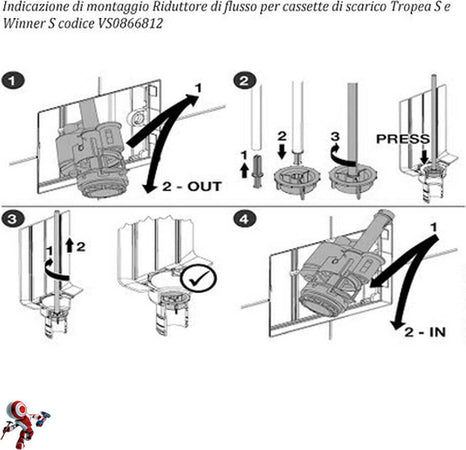 Indicazione di montaggio Riduttore di flusso per cassette di scarico Tropea S e Winner S codice VS0866812

1

1

2 - OUT

2

1

2

3

PRESS

3

1

2

4

1

2 - IN