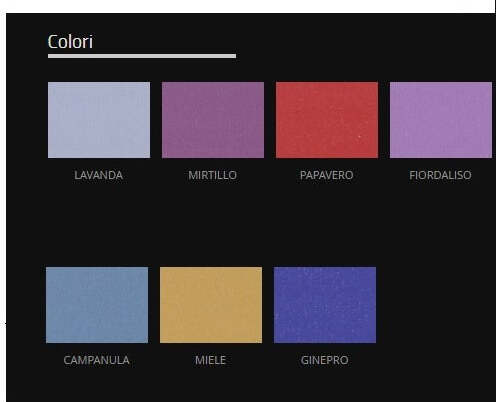 Colori

LAVANDA

MIRTILLO

PAPAVERO

FIORDALISO

CAMPANULA

MIELE

GINEPRO