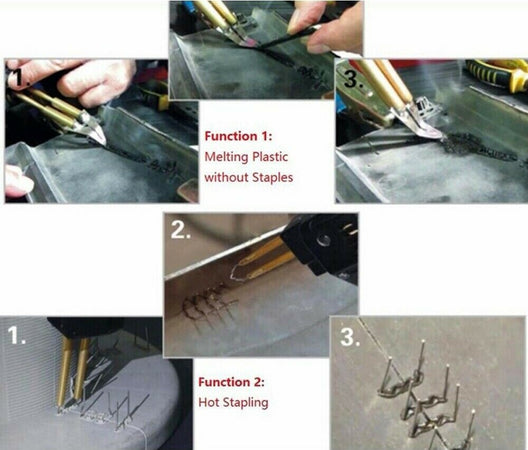 1.

3.

Function 1:
Melting Plastic without Staples

2.

1.

Function 2:
Hot Stapling

3.