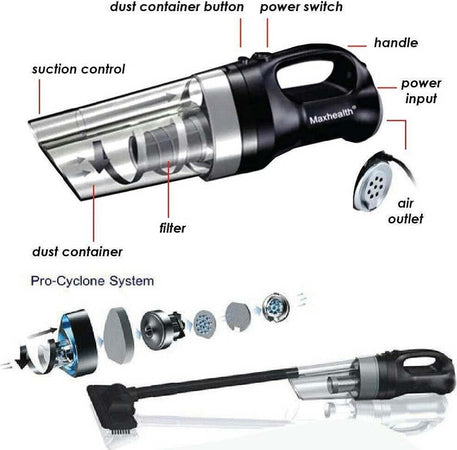 dust container button
power switch
handle
suction control
power input
Maxhealth®
air outlet
filter
dust container

Pro-Cyclone System