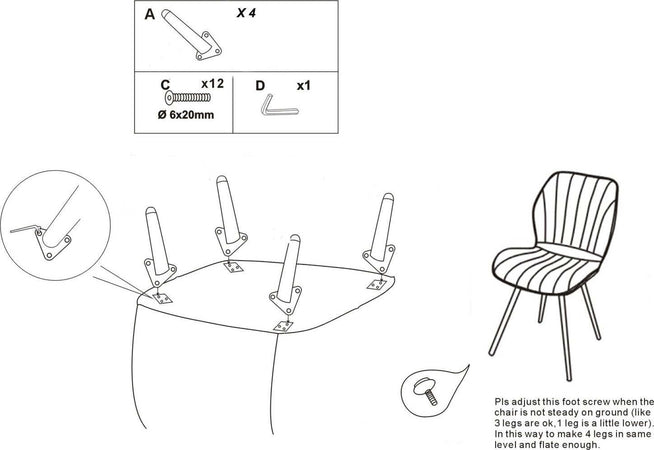 A X 4

C x12
Ø 6x20mm

D x1

Pls adjust this foot screw when the chair is not steady on ground (like 3 legs are ok,1 leg is a little lower). In this way to make 4 legs in same level and flate enough.