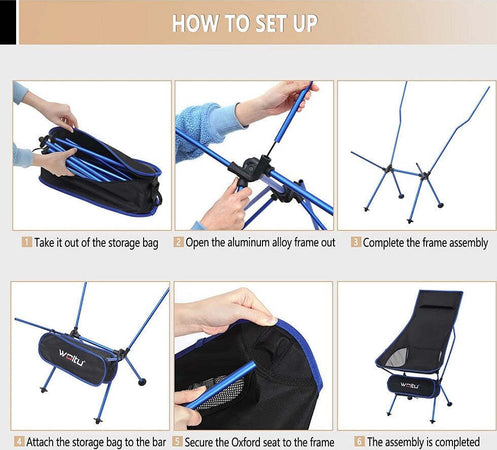 HOW TO SET UP

1 Take it out of the storage bag

2 Open the aluminum alloy frame out

3 Complete the frame assembly

woltu

4 Attach the storage bag to the bar

5 Secure the Oxford seat to the frame

woltu

6 The assembly is completed