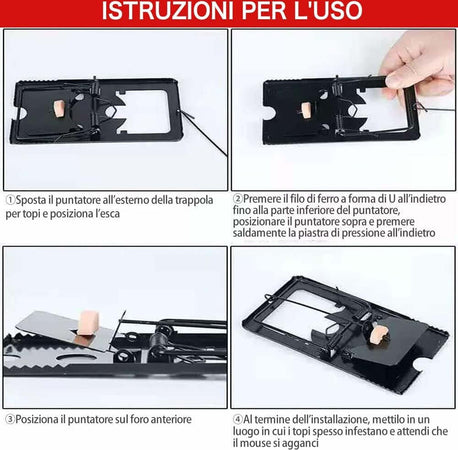 ISTRUZIONI PER L'USO

①Sposta il puntatore all'esterno della trappola per topi e posiziona l'esca

②Premere il filo di ferro a forma di U all'indietro fino alla parte inferiore del puntatore, posizionare il puntatore sopra e premere saldamente la piastra di pressione all'indietro

③Posiziona il puntatore sul foro anteriore

④Al termine dell'installazione, mettilo in un luogo in cui i topi spesso infestano e attendi che il mouse si agganci