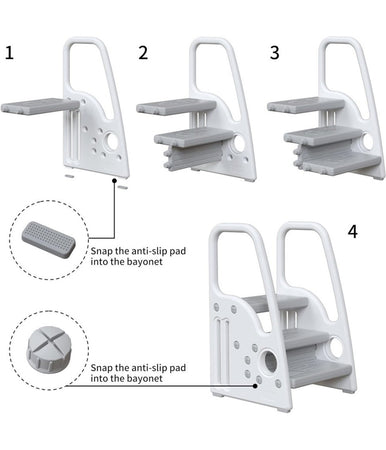 1

2

3

Snap the anti-slip pad into the bayonet

4

Snap the anti-slip pad into the bayonet