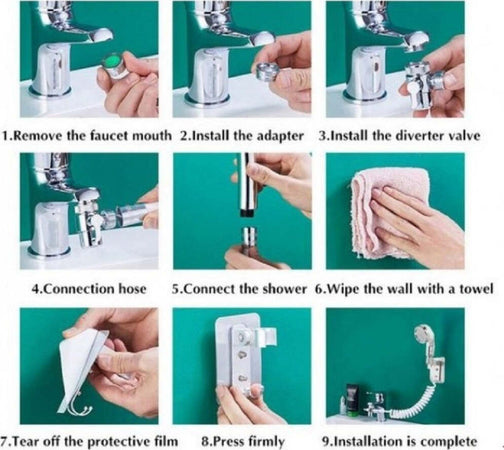 1.Remove the faucet mouth 2.Install the adapter 3.Install the diverter valve

4.Connection hose 5.Connect the shower 6.Wipe the wall with a towel

7.Tear off the protective film 8.Press firmly 9.Installation is complete