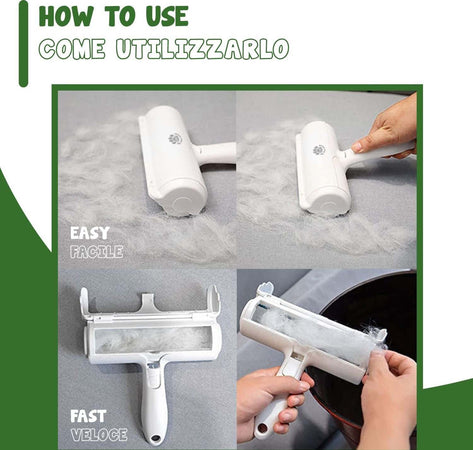 HOW TO USE
COME UTILIZZARLO

EASY
FACILE

FAST
VELOCE