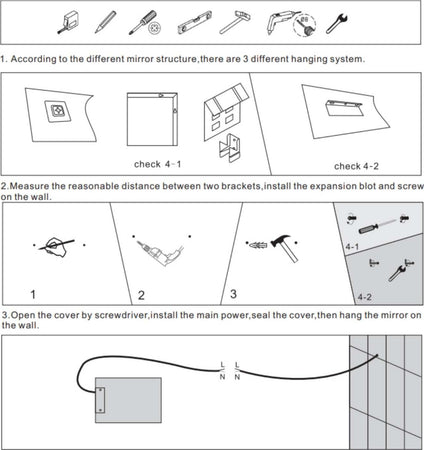 1. According to the different mirror structure,there are 3 different hanging system.

check 4-1

check 4-2

2.Measure the reasonable distance between two brackets,install the expansion blot and screw on the wall.

1

2

3

4-1

4-2

3.Open the cover by screwdriver,install the main power,seal the cover,then hang the mirror on the wall.

L N

L N