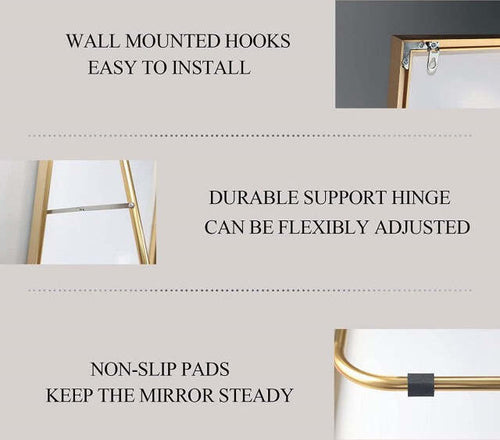 WALL MOUNTED HOOKS
EASY TO INSTALL

DURABLE SUPPORT HINGE
CAN BE FLEXIBLY ADJUSTED

NON-SLIP PADS
KEEP THE MIRROR STEADY