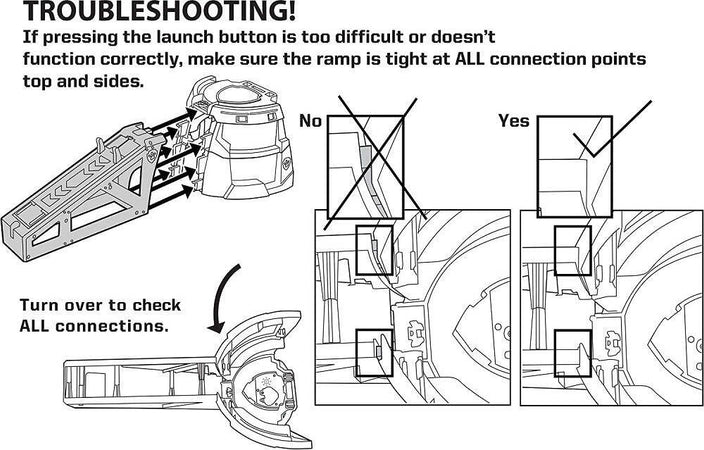 TROUBLESHOOTING!

If pressing the launch button is too difficult or doesn't function correctly, make sure the ramp is tight at ALL connection points top and sides.

No

Yes

Turn over to check ALL connections.