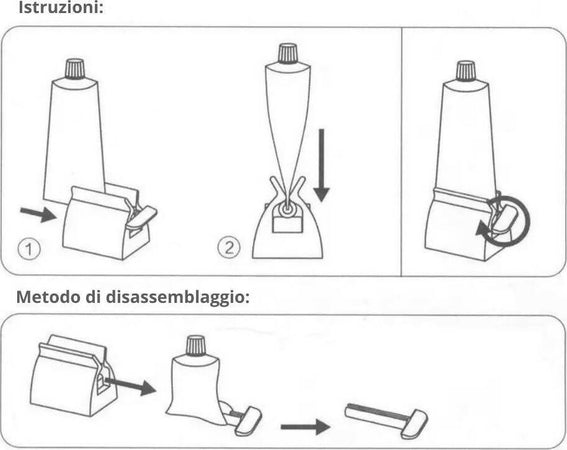 Istruzioni:

1

2

Metodo di disassemblaggio: