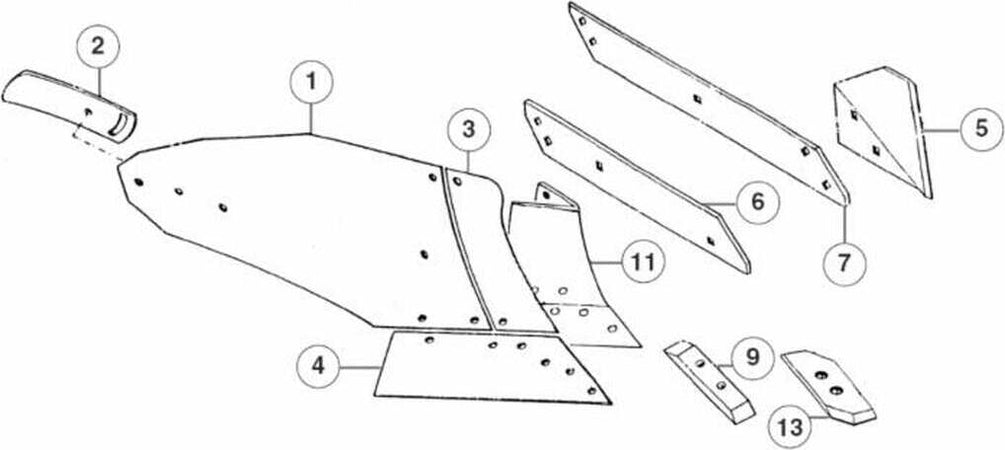 2
1
3
5
6
7
11
4
9
13