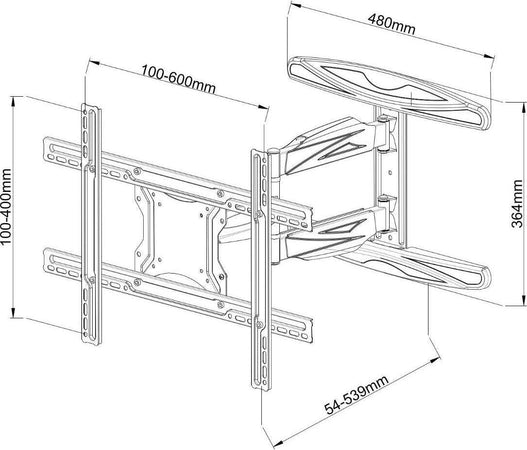 480mm

100-600mm

100-400mm

364mm

54-539mm