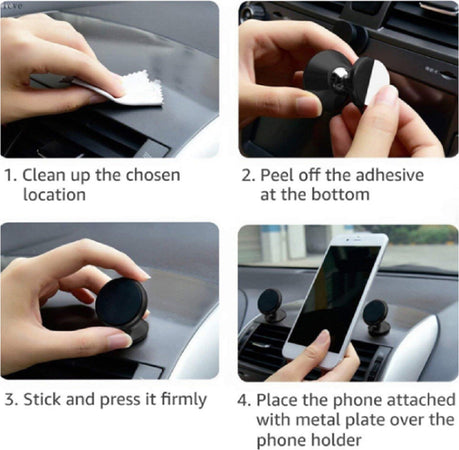 1. Clean up the chosen location

2. Peel off the adhesive at the bottom

3. Stick and press it firmly

4. Place the phone attached with metal plate over the phone holder