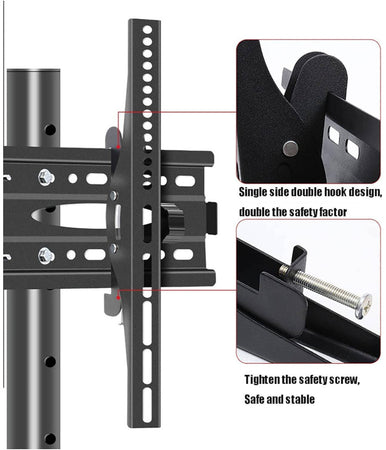 Single side double hook design, double the safety factor

Tighten the safety screw, Safe and stable