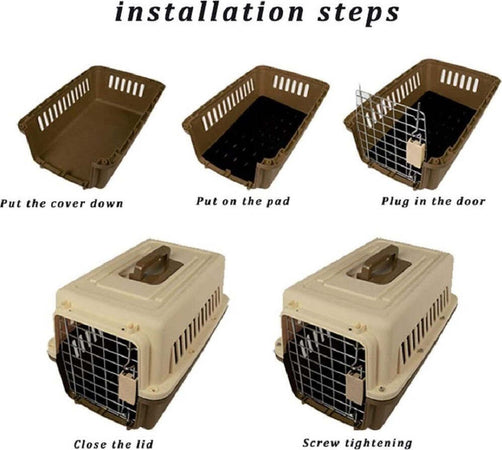 installation steps

Put the cover down

Put on the pad

Plug in the door

Close the lid

Screw tightening