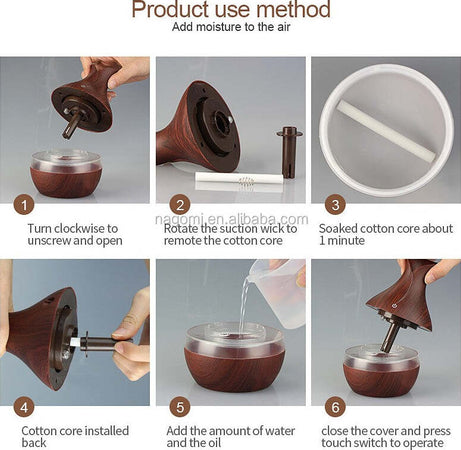 Product use method
Add moisture to the air

1
Turn clockwise to unscrew and open

2
nagomi.en.alibaba.com
Rotate the suction wick to remote the cotton core

3
Soaked cotton core about 1 minute

4
Cotton core installed back

5
Add the amount of water and the oil

6
close the cover and press touch switch to operate