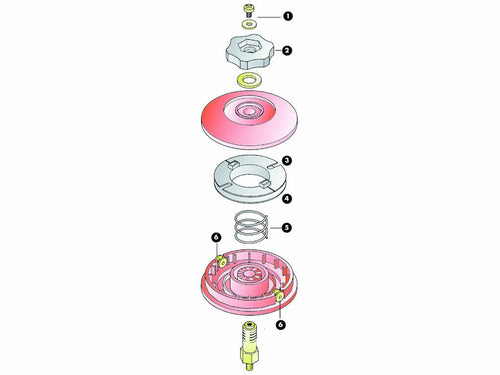 1
2
3
4
5
6
6