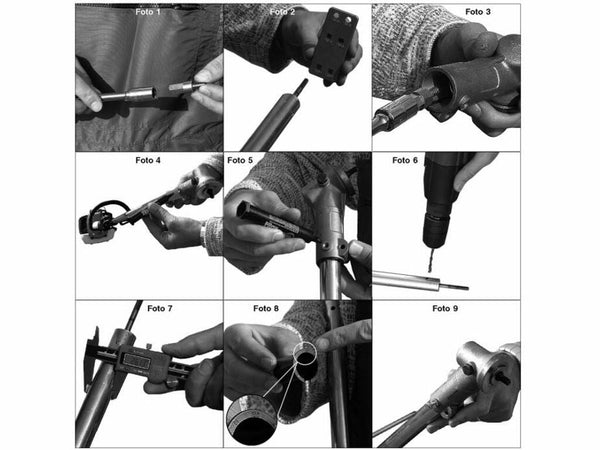 Foto 1

Foto 2

Foto 3

Foto 4

Foto 5

Foto 6

Foto 7

Foto 8

Foto 9