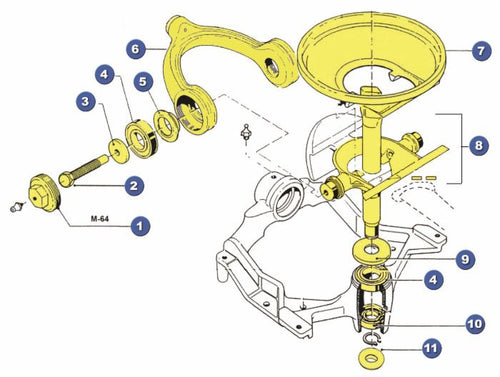 6
7
4
5
3
8
2
M-64
1
9
4
10
11