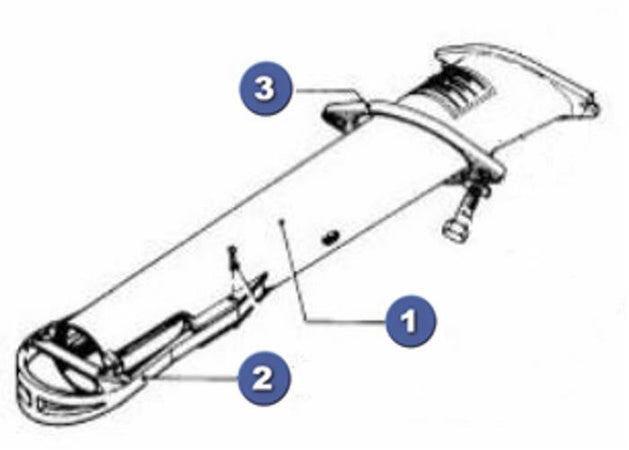 3
1
2