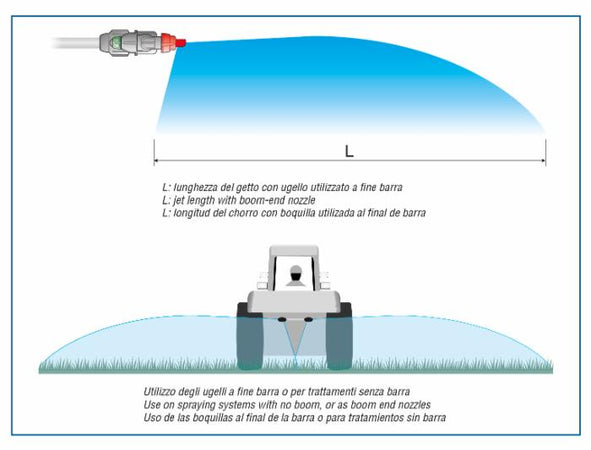 L

L: lunghezza del getto con ugello utilizzato a fine barra
L: jet length with boom-end nozzle
L: longitud del chorro con boquilla utilizada al final de barra

Utilizzo degli ugelli a fine barra o per trattamenti senza barra
Use on spraying systems with no boom, or as boom end nozzles
Uso de las boquillas al final de la barra o para tratamientos sin barra