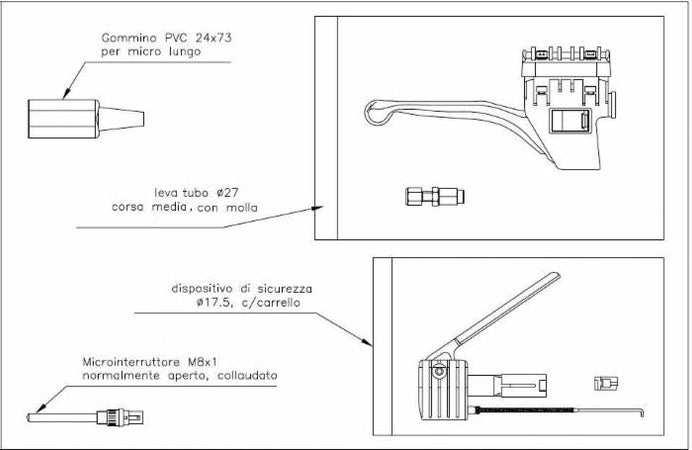 Gommino PVC 24x73
per micro lungo

leva tubo ø27
corsa media, con molla

dispositivo di sicurezza
ø17.5, c/carrello

Microinterruttore M8x1
normalmente aperto, collaudato