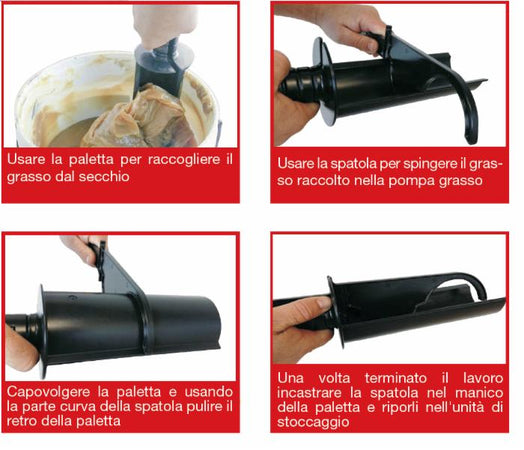 Usare la paletta per raccogliere il grasso dal secchio

Usare la spatola per spingere il grasso raccolto nella pompa grasso

Capovolgere la paletta e usando la parte curva della spatola pulire il retro della paletta

Una volta terminato il lavoro incastrare la spatola nel manico della paletta e riporli nell'unità di stoccaggio