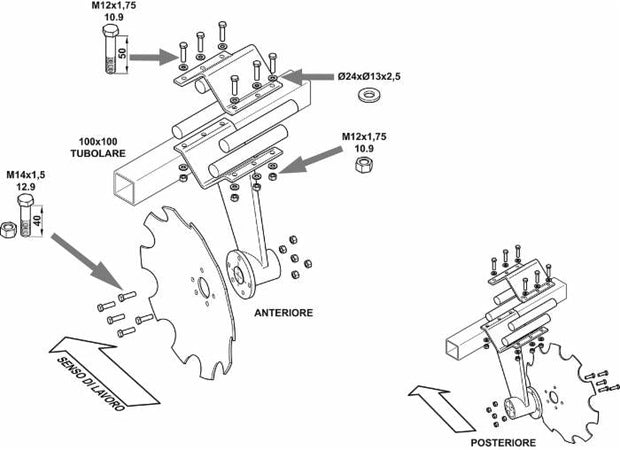 M12x1,75
10.9

50

Ø24xØ13x2,5

100x100
TUBOLARE

M12x1,75
10.9

M14x1,5
12.9

40

ANTERIORE

SENSO DI LAVORO

POSTERIORE